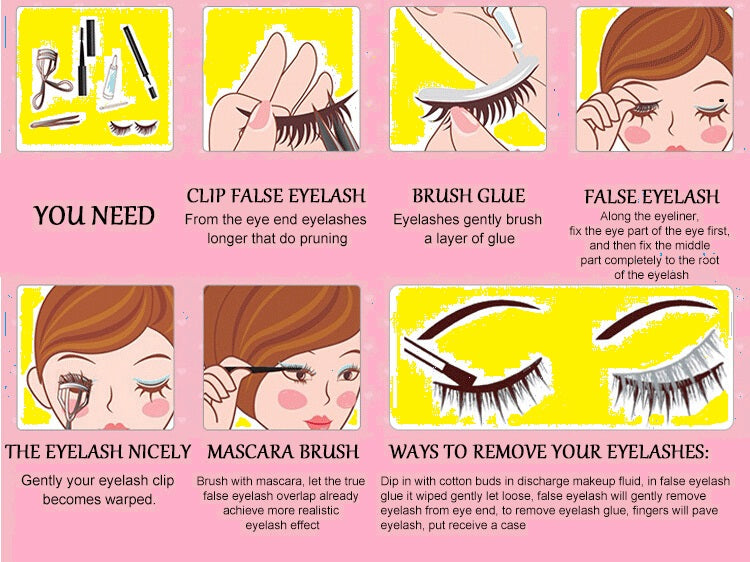 YOU NEED

CLIP FALSE EYELASH
From the eye end eyelashes longer that do pruning

BRUSH GLUE
Eyelashes gently brush a layer of glue

FALSE EYELASH
Along the eyeliner, fix the eye part of the eye first, and then fix the middle part completely to the root of the eyelash

THE EYELASH NICELY
Gently your eyelash clip becomes warped.

MASCARA BRUSH
Brush with mascara, let the true false eyelash overlap already achieve more realistic eyelash effect

WAYS TO REMOVE YOUR EYELASHES:
Dip in with cotton buds in discharge makeup fluid, in false eyelash glue it wiped gently let loose, false eyelash will gently remove eyelash from eye end, to remove eyelash glue, fingers will pave eyelash, put receive a case